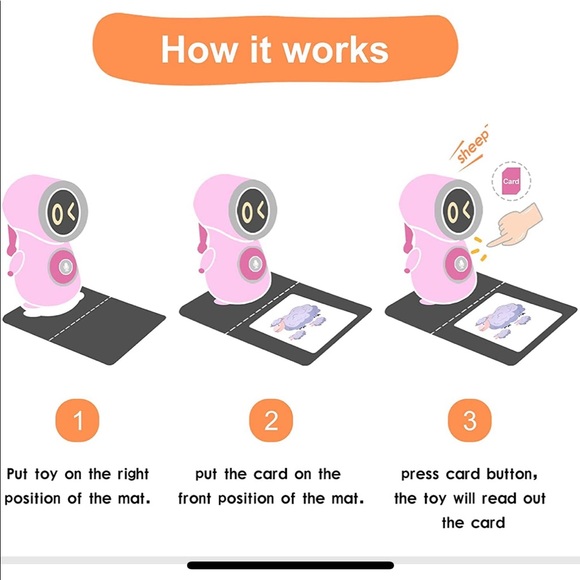 How it works

sheep

Card

1

Put toy on the right position of the mat.

2

put the card on the front position of the mat.

3

press card button, the toy will read out the card